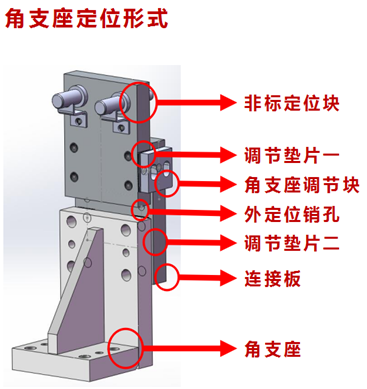 角支座定位形式

非标定位块
调节垫片一
角支座调节块
外定位销孔
调节垫片二
连接板
角支座